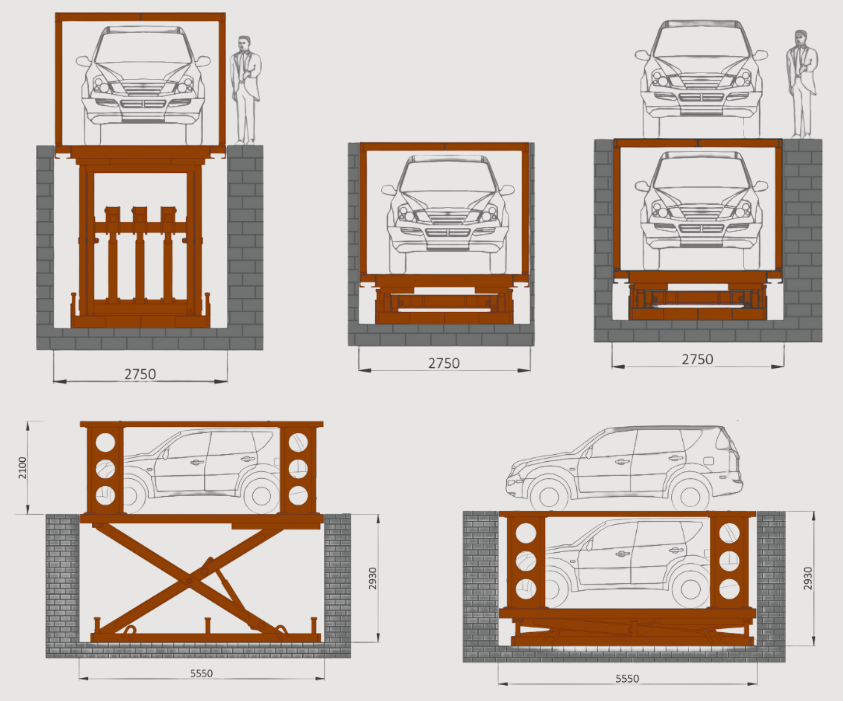 2750

2750

2750

2100

2930

5550

2930

5550